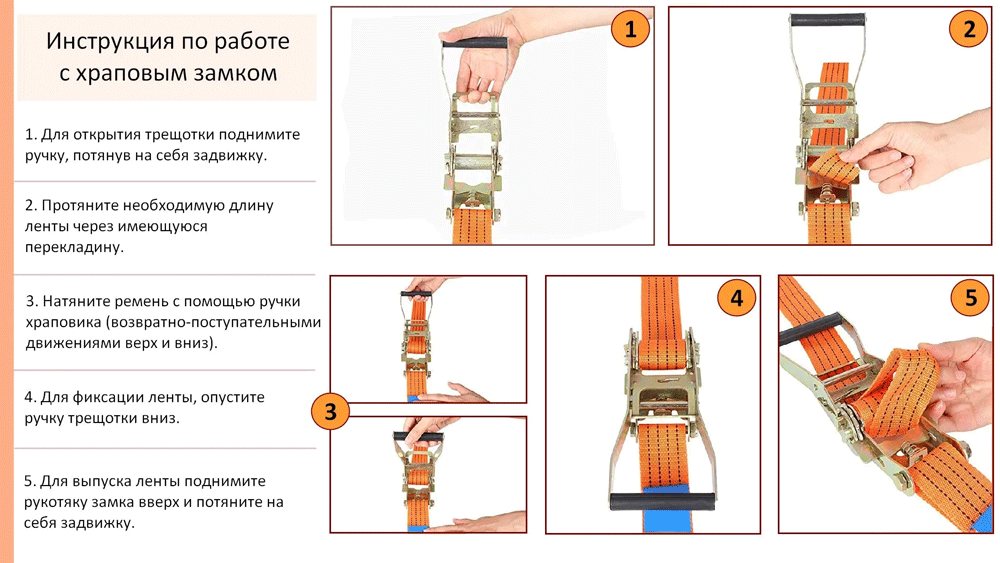 Инструкция по работе с храповым замком

1. Для открытия трещотки поднимите ручку, потянув на себя задвижку.

2. Протяните необходимую длину ленты через имеющуюся перекладину.

3. Натяните ремень с помощью ручки храповика (возвратно-поступательными движениями верх и вниз).

4. Для фиксации ленты, опустите ручку трещотки вниз.

5. Для выпуска ленты поднимите рукотяку замка вверх и потяните на себя задвижку.

1

2

3

4

5